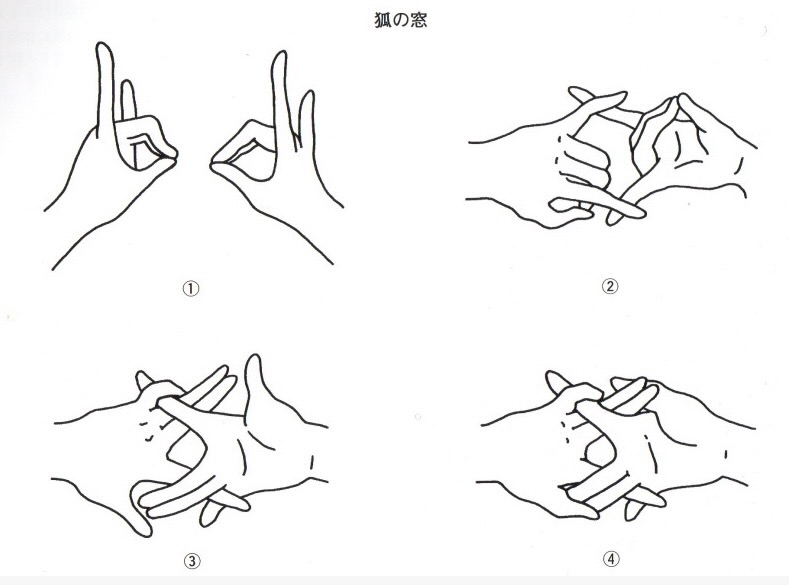 狐の窓

①

②

③

④